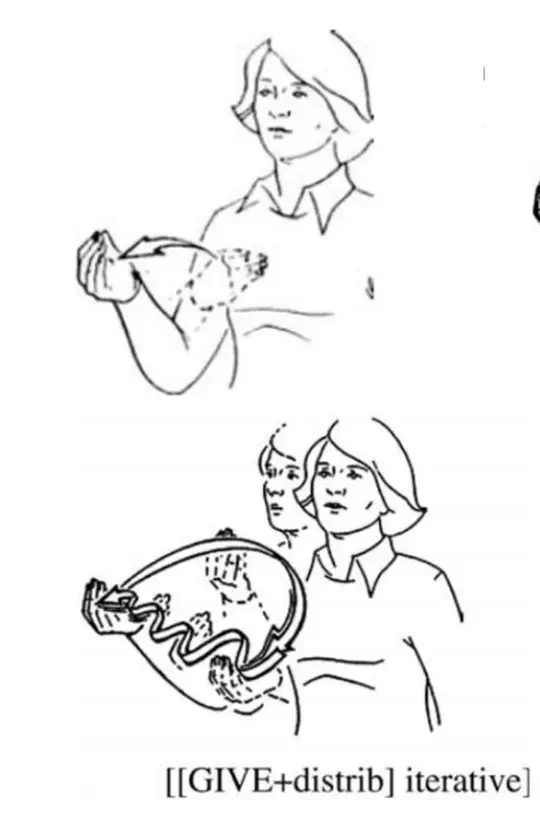 [[GIVE+distrib] iterative]